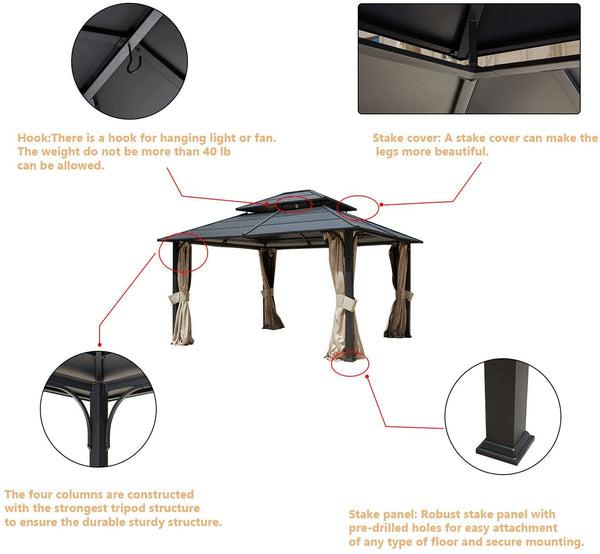 Hook:There is a hook for hanging light or fan. The weight do not be more than 40 lb can be allowed.

Stake cover: A stake cover can make the legs more beautiful.

The four columns are constructed with the strongest tripod structure to ensure the durable sturdy structure.

Stake panel: Robust stake panel with pre-drilled holes for easy attachment of any type of floor and secure mounting.