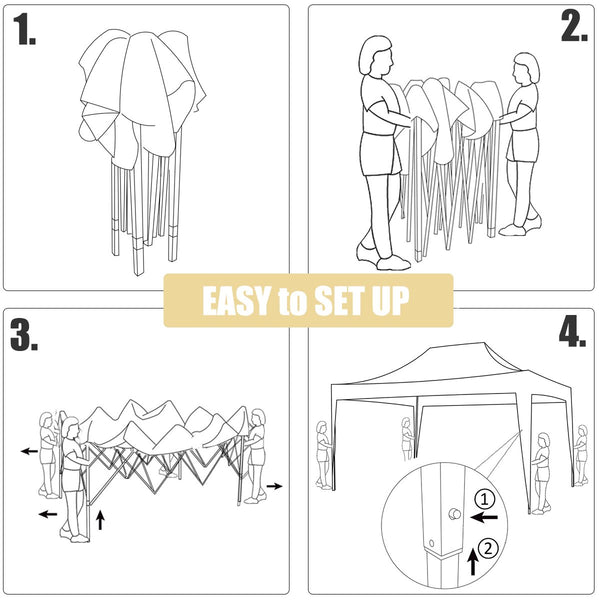 1.

2.

EASY to SET UP

3.

4.

①

②