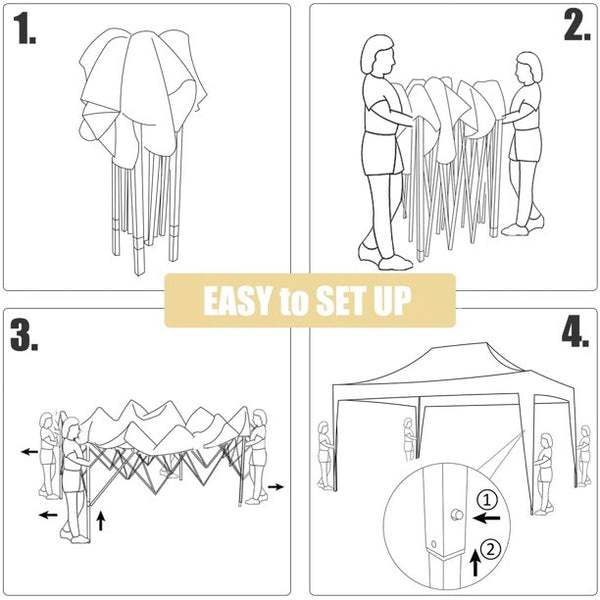 1.

2.

EASY to SET UP

3.

4.

①

②