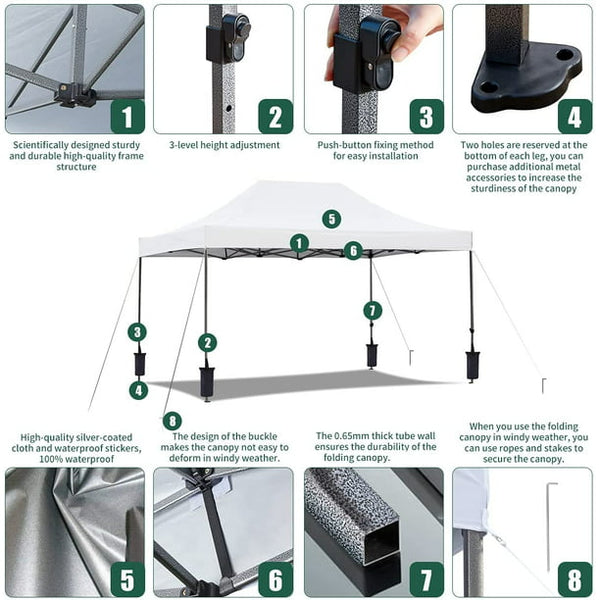 1
Scientifically designed sturdy and durable high-quality frame structure

2
3-level height adjustment

3
Push-button fixing method for easy installation

4
Two holes are reserved at the bottom of each leg, you can purchase additional metal accessories to increase the sturdiness of the canopy

5
1
6
7
3
2
4
8

High-quality silver-coated cloth and waterproof stickers, 100% waterproof

The design of the buckle makes the canopy not easy to deform in windy weather.

The 0.65mm thick tube wall ensures the durability of the folding canopy.

When you use the folding canopy in windy weather, you can use ropes and stakes to secure the canopy.

5
6
7
8