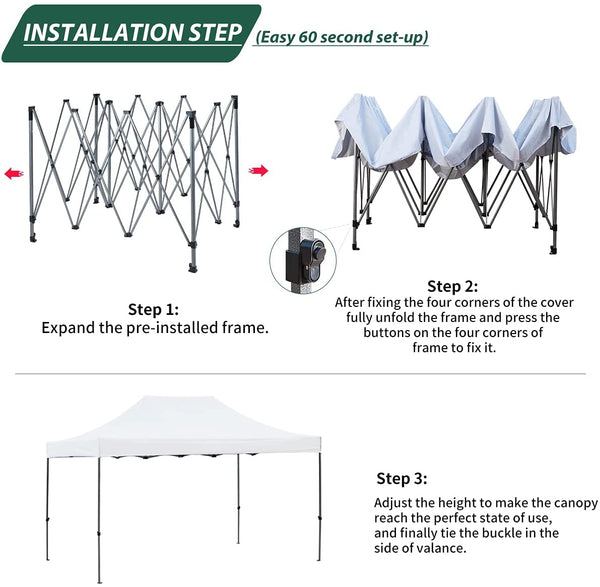 INSTALLATION STEP (Easy 60 second set-up)

Step 1:
Expand the pre-installed frame.

Step 2:
After fixing the four corners of the cover fully unfold the frame and press the buttons on the four corners of frame to fix it.

Step 3:
Adjust the height to make the canopy reach the perfect state of use, and finally tie the buckle in the side of valance.